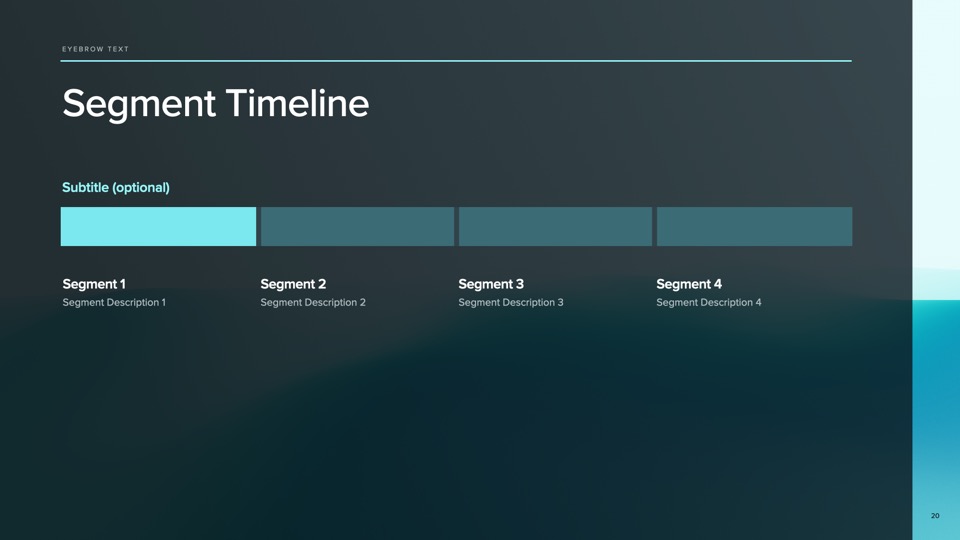 EYEBROW TEXT

Segment Timeline

Subtitle (optional)

Segment 1
Segment Description 1

Segment 2
Segment Description 2

Segment 3
Segment Description 3

Segment 4
Segment Description 4

20