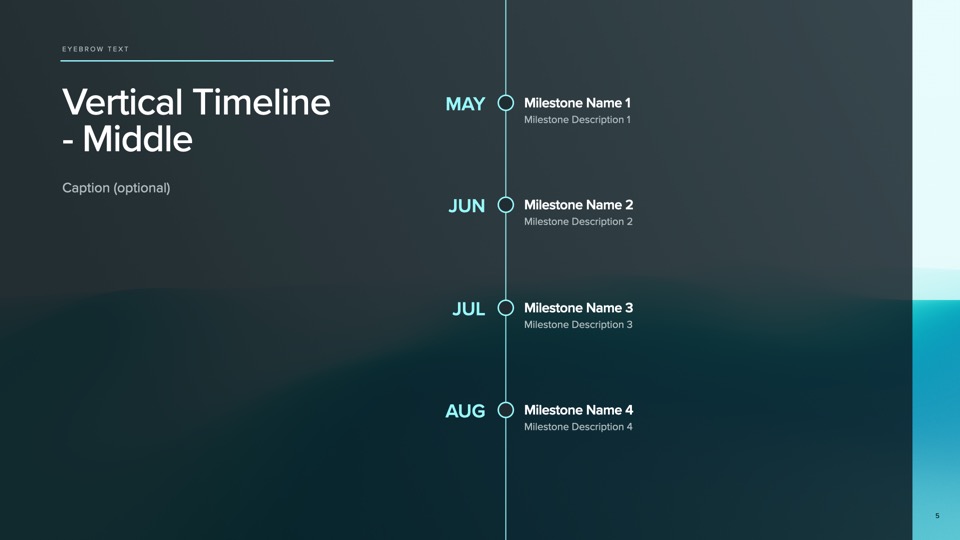 EYEBROW TEXT

Vertical Timeline - Middle

Caption (optional)

MAY
Milestone Name 1
Milestone Description 1

JUN
Milestone Name 2
Milestone Description 2

JUL
Milestone Name 3
Milestone Description 3

AUG
Milestone Name 4
Milestone Description 4

5